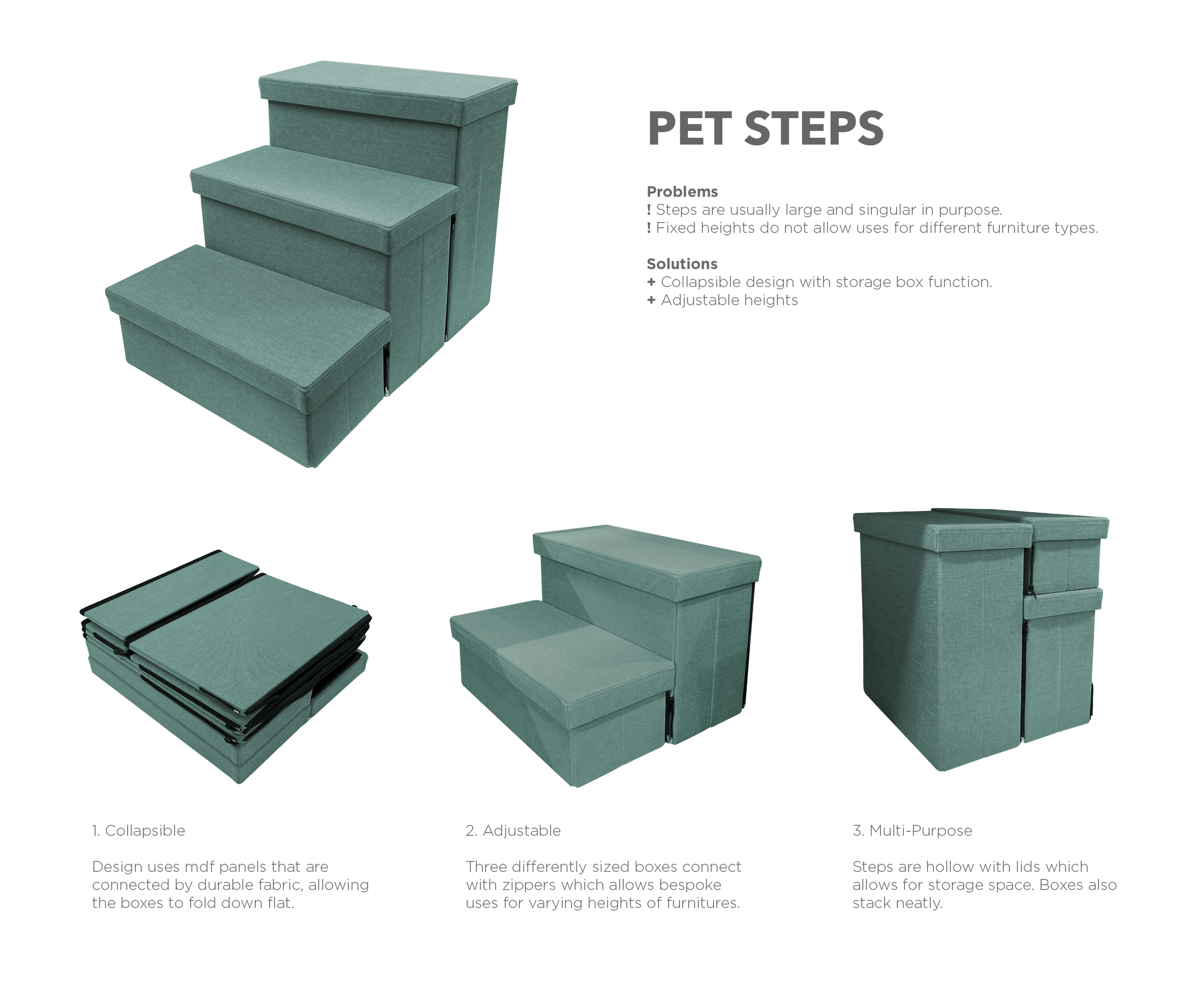 PET STEPS

Problems
! Steps are usually large and singular in purpose.
! Fixed heights do not allow uses for different furniture types.

Solutions
+ Collapsible design with storage box function.
+ Adjustable heights

1. Collapsible

Design uses mdf panels that are connected by durable fabric, allowing the boxes to fold down flat.

2. Adjustable

Three differently sized boxes connect with zippers which allows bespoke uses for varying heights of furnitures.

3. Multi-Purpose

Steps are hollow with lids which allows for storage space. Boxes also stack neatly.